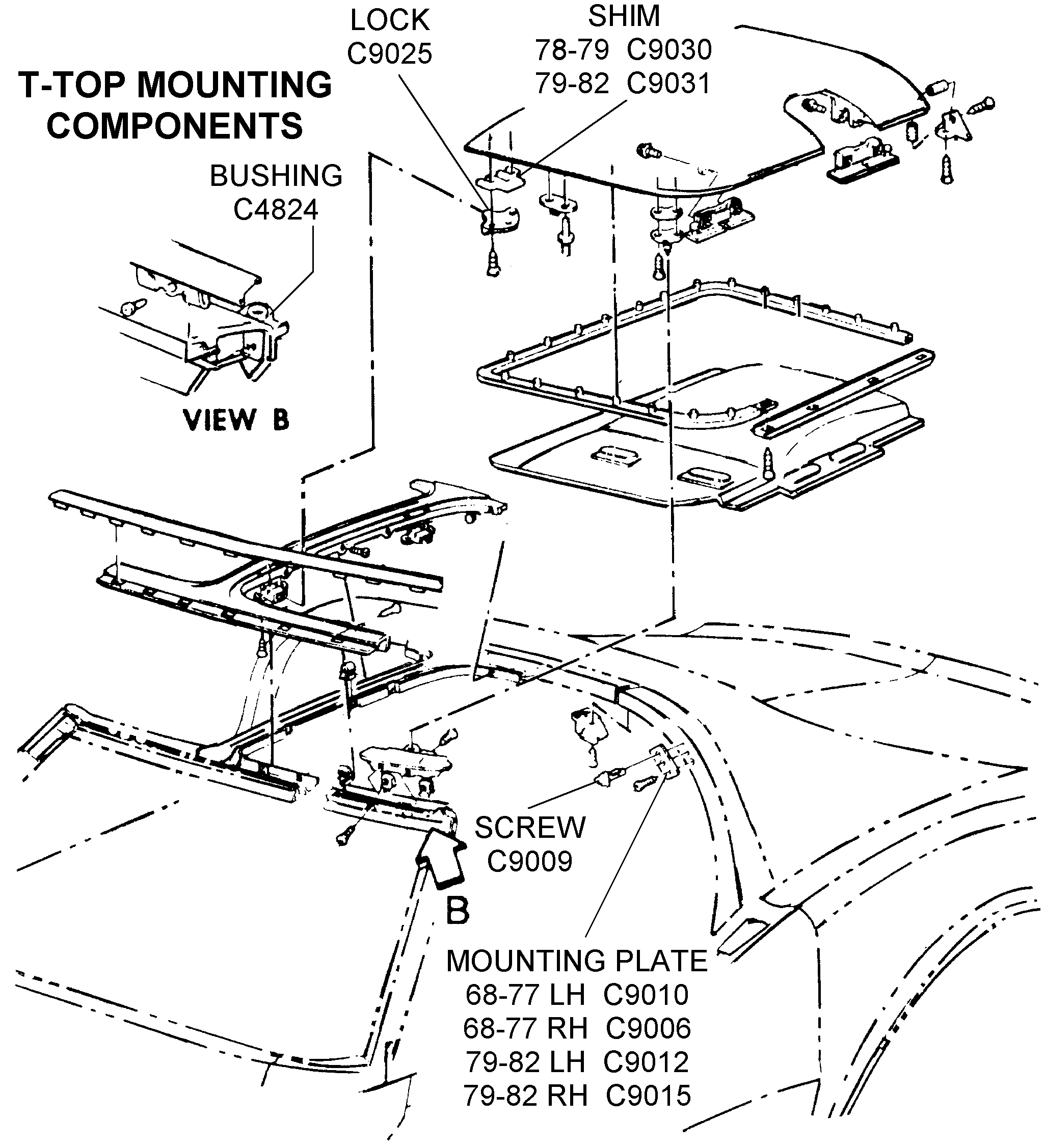 T-TOP MOUNTING COMPONENTS

LOCK
C9025

SHIM
78-79 C9030
79-82 C9031

BUSHING
C4824

VIEW B

SCREW
C9009

B

MOUNTING PLATE
68-77 LH C9010
68-77 RH C9006
79-82 LH C9012
79-82 RH C9015